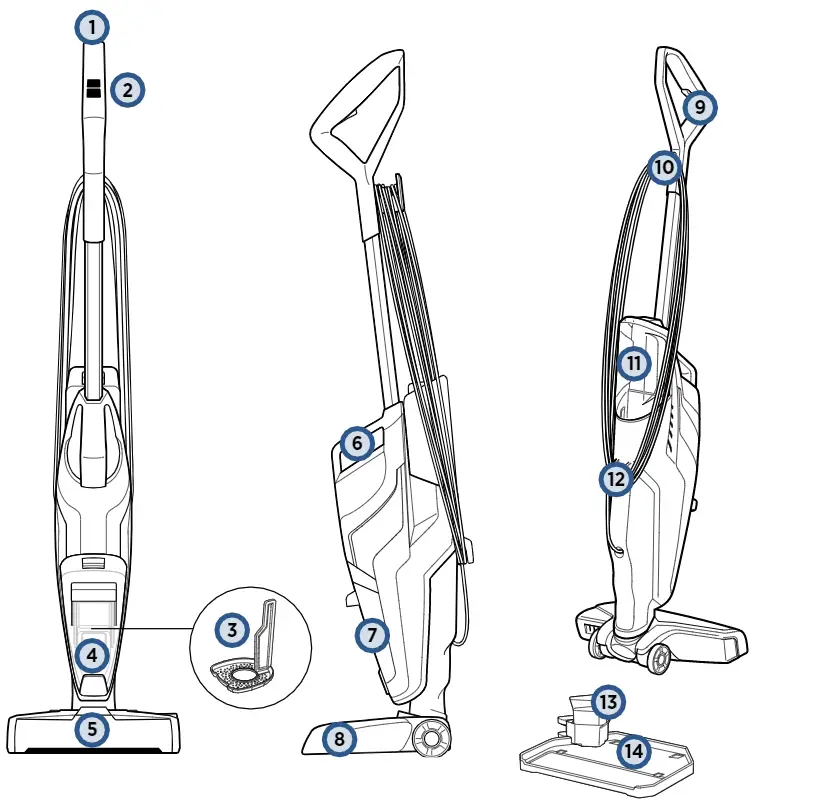 1
2
3
4
5
6
7
8
9
10
11
12
13
14