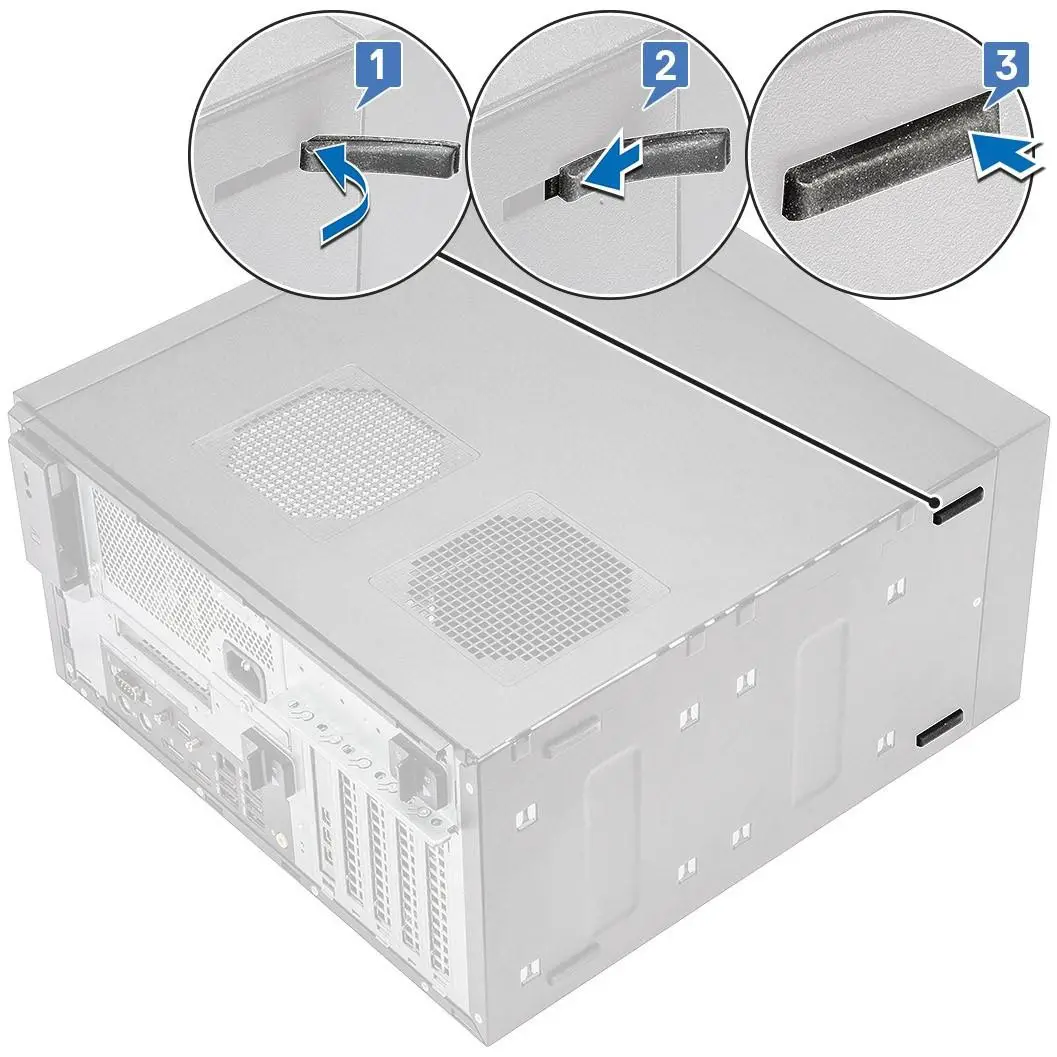 1

2

3