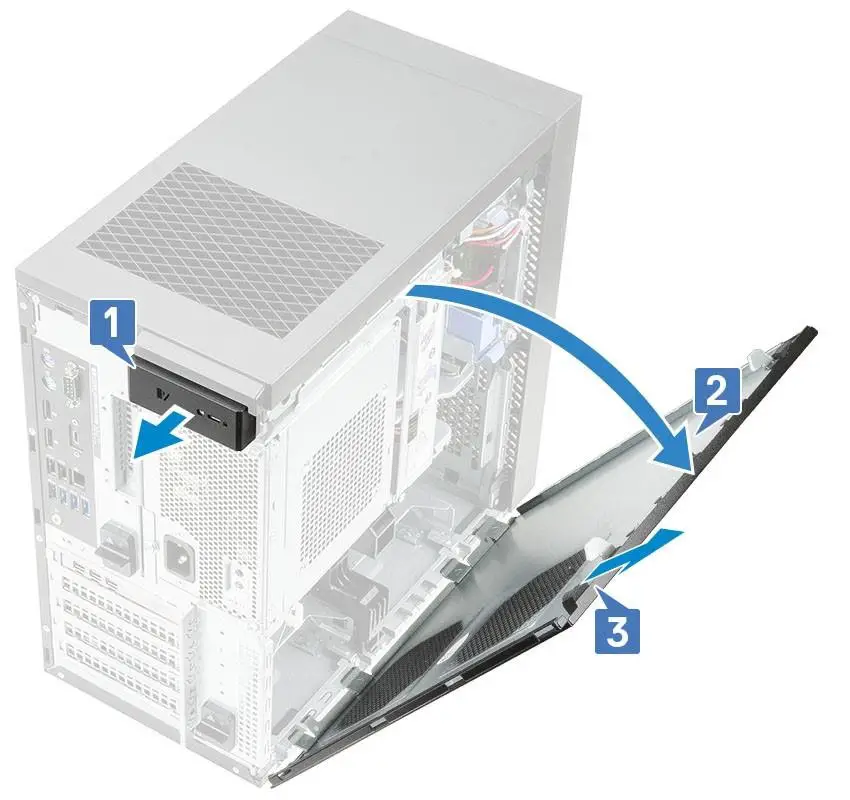 1
2
3