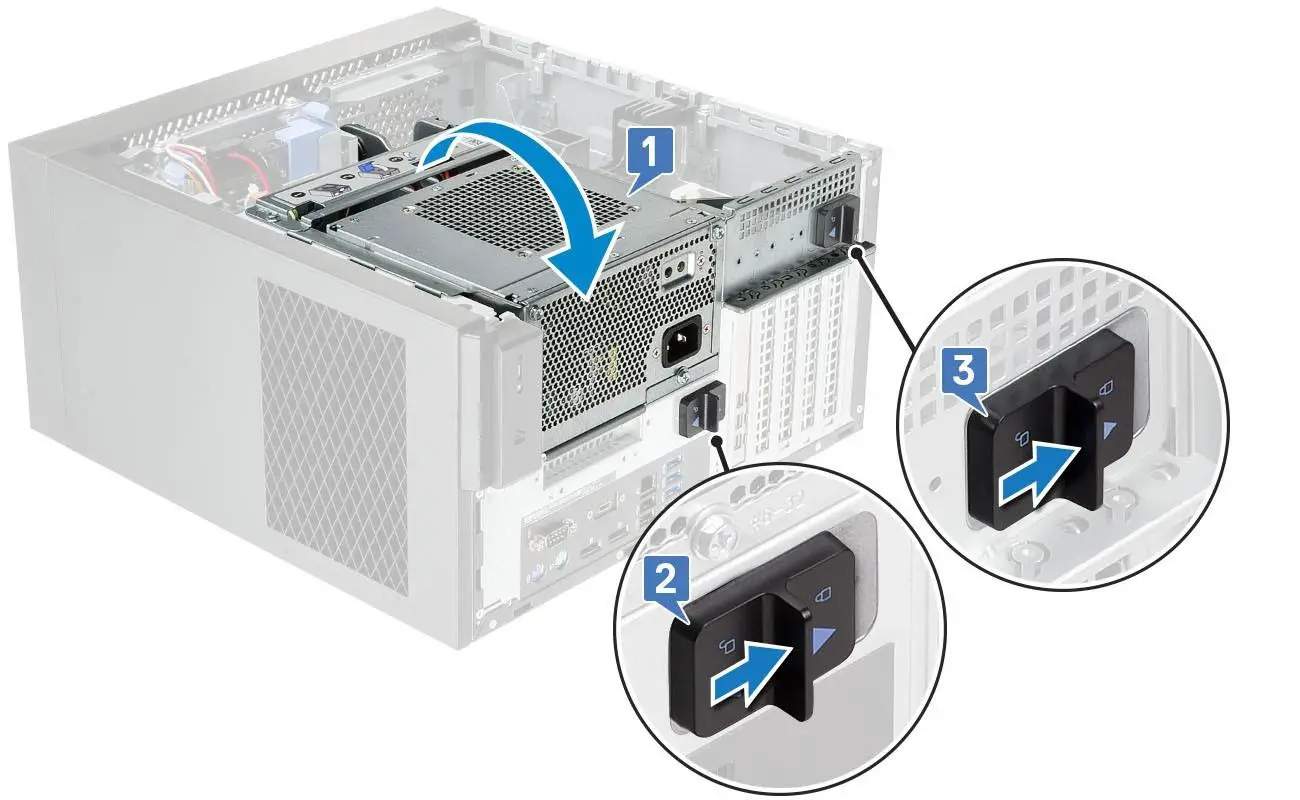 1

3

2