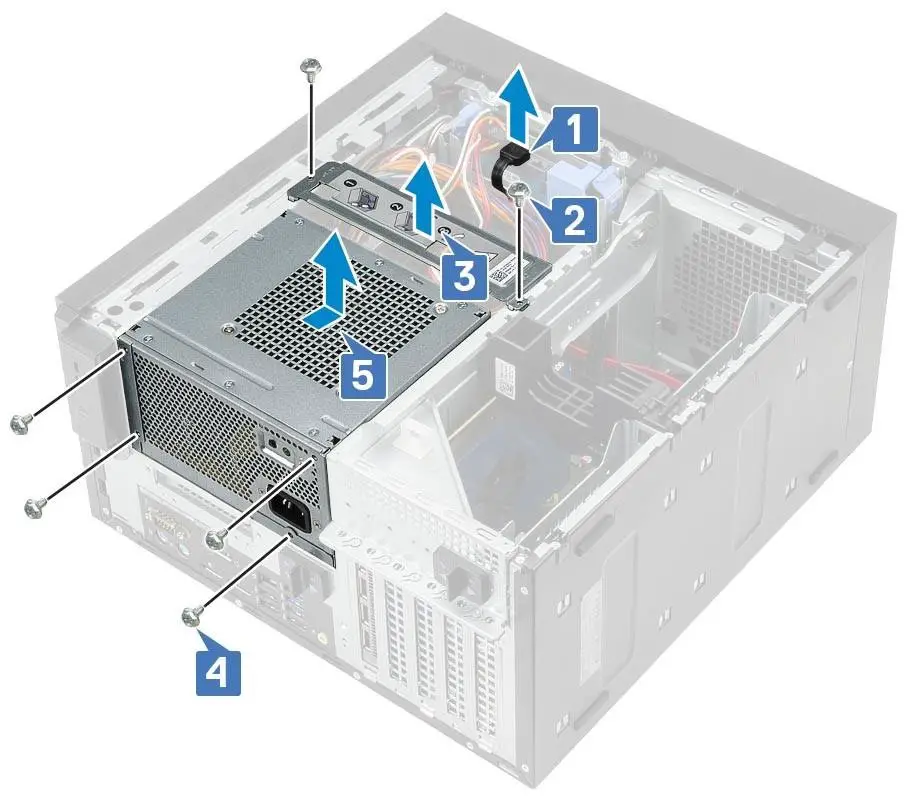 1
2
3
5
4