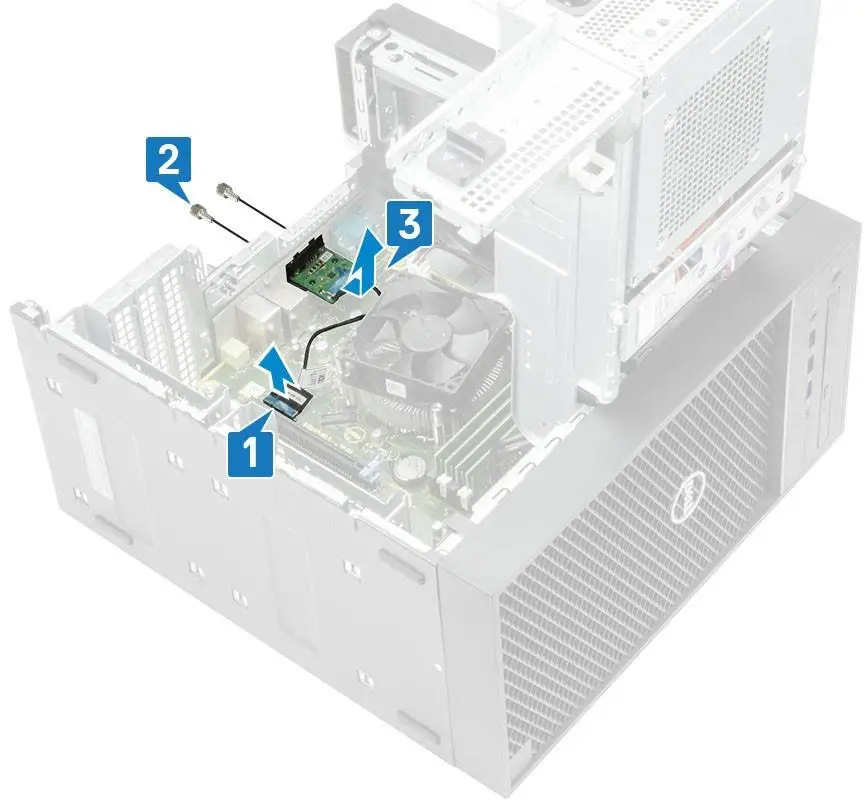 2
3
1
DELL