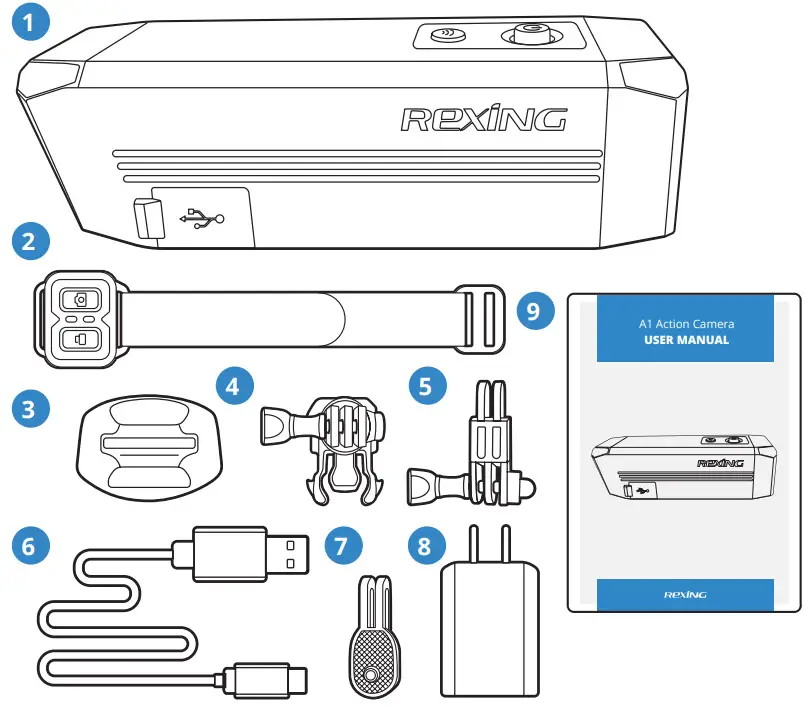 1

REXING

2

9

A1 Action Camera
USER MANUAL

REXING

REXING

3

4

5

6

7

8