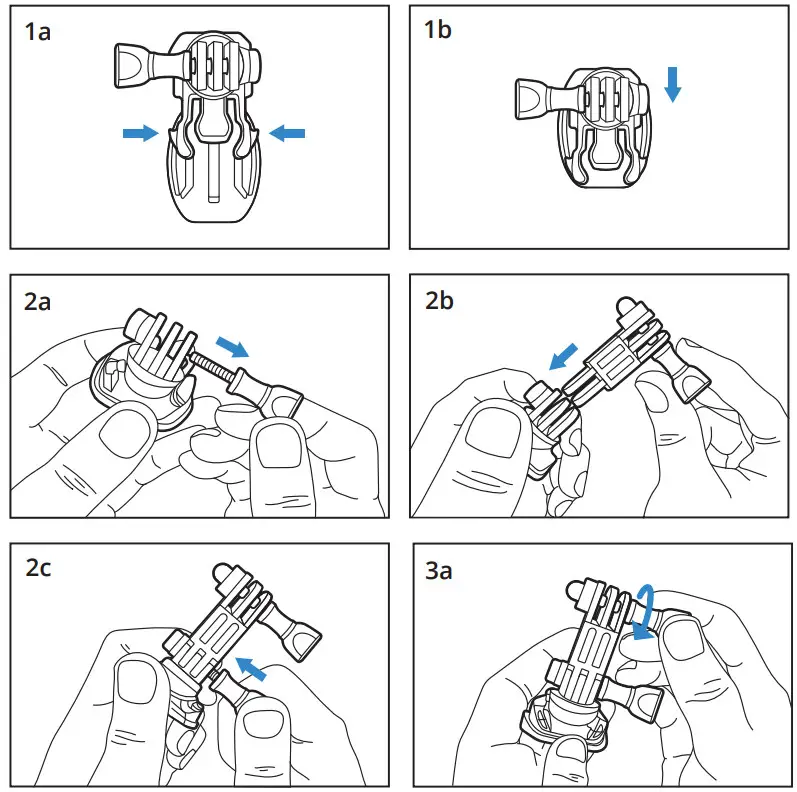 1a

1b

2a

2b

2c

3a