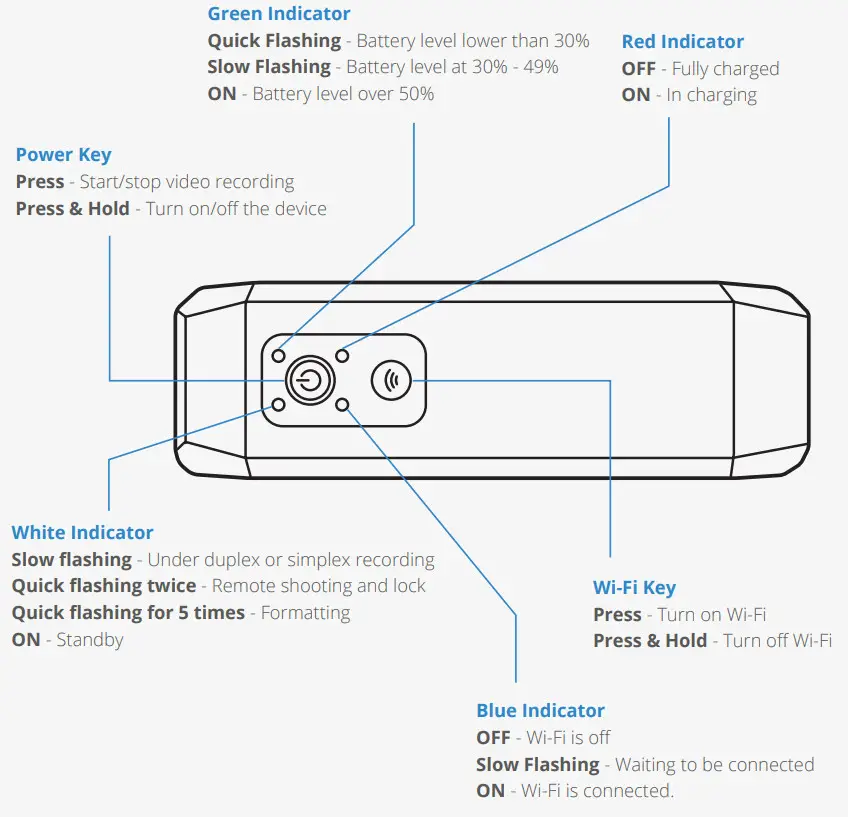 Green Indicator
Quick Flashing - Battery level lower than 30%
Slow Flashing - Battery level at 30% - 49%
ON - Battery level over 50%

Red Indicator
OFF - Fully charged
ON - In charging

Power Key
Press - Start/stop video recording
Press & Hold - Turn on/off the device

White Indicator
Slow flashing - Under duplex or simplex recording
Quick flashing twice - Remote shooting and lock
Quick flashing for 5 times - Formatting
ON - Standby

Wi-Fi Key
Press - Turn on Wi-Fi
Press & Hold - Turn off Wi-Fi

Blue Indicator
OFF - Wi-Fi is off
Slow Flashing - Waiting to be connected
ON - Wi-Fi is connected.