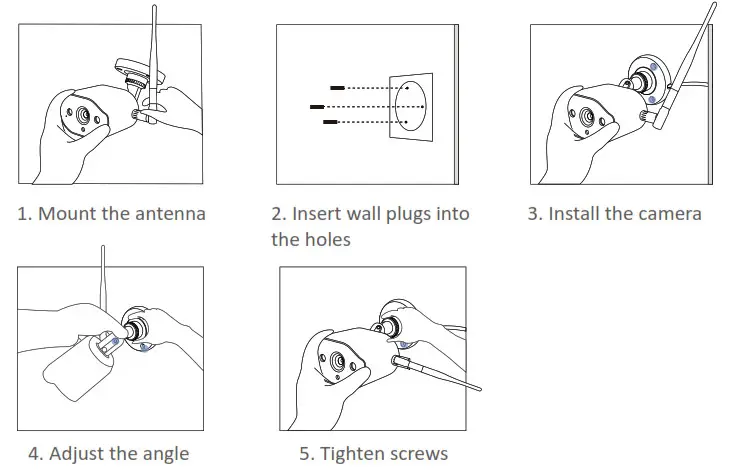 1. Mount the antenna

2. Insert wall plugs into the holes

3. Install the camera

4. Adjust the angle

5. Tighten screws