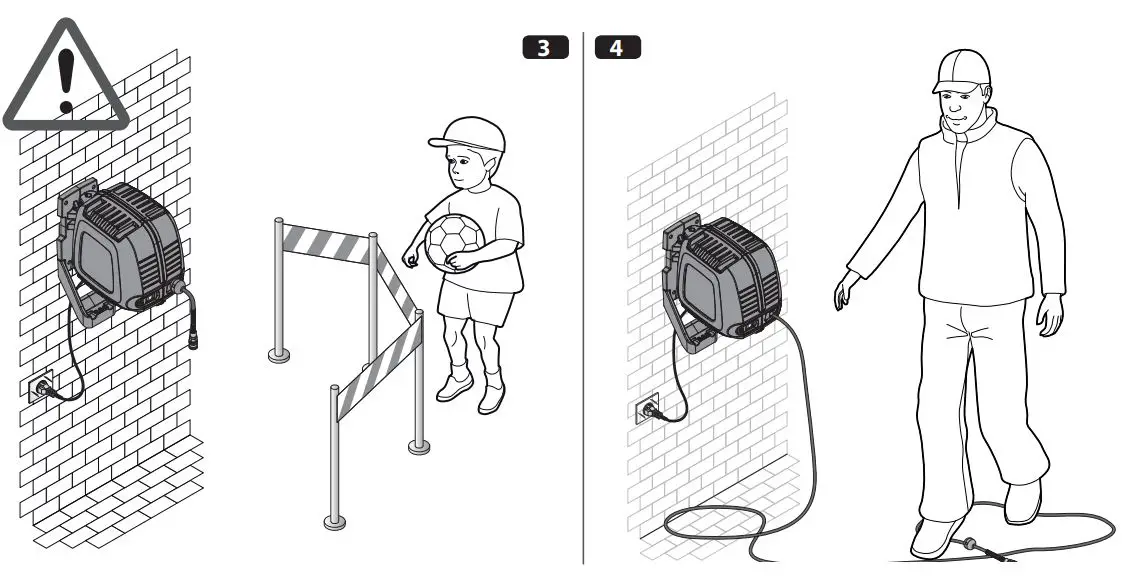 3

4