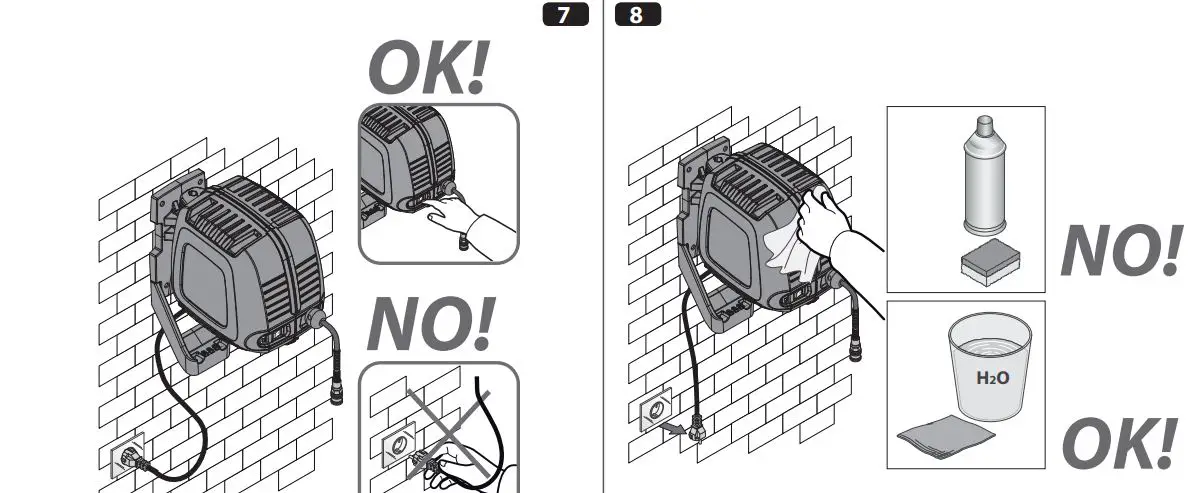 7

OK!

NO!

8

NO!

$H_2O$

OK!