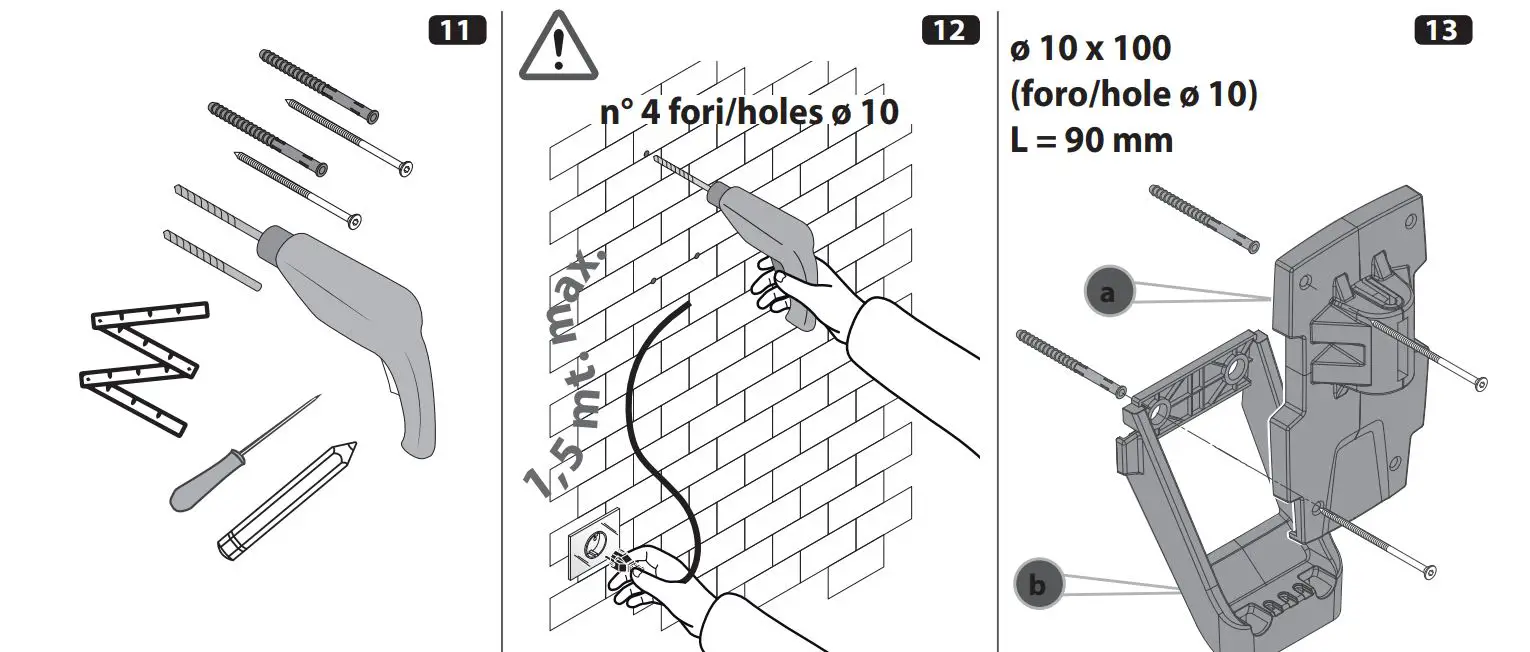 11

12

n° 4 fori/holes ø 10

1,5 mt. max.

13

ø 10 x 100
(foro/hole ø 10)
L = 90 mm

a

b