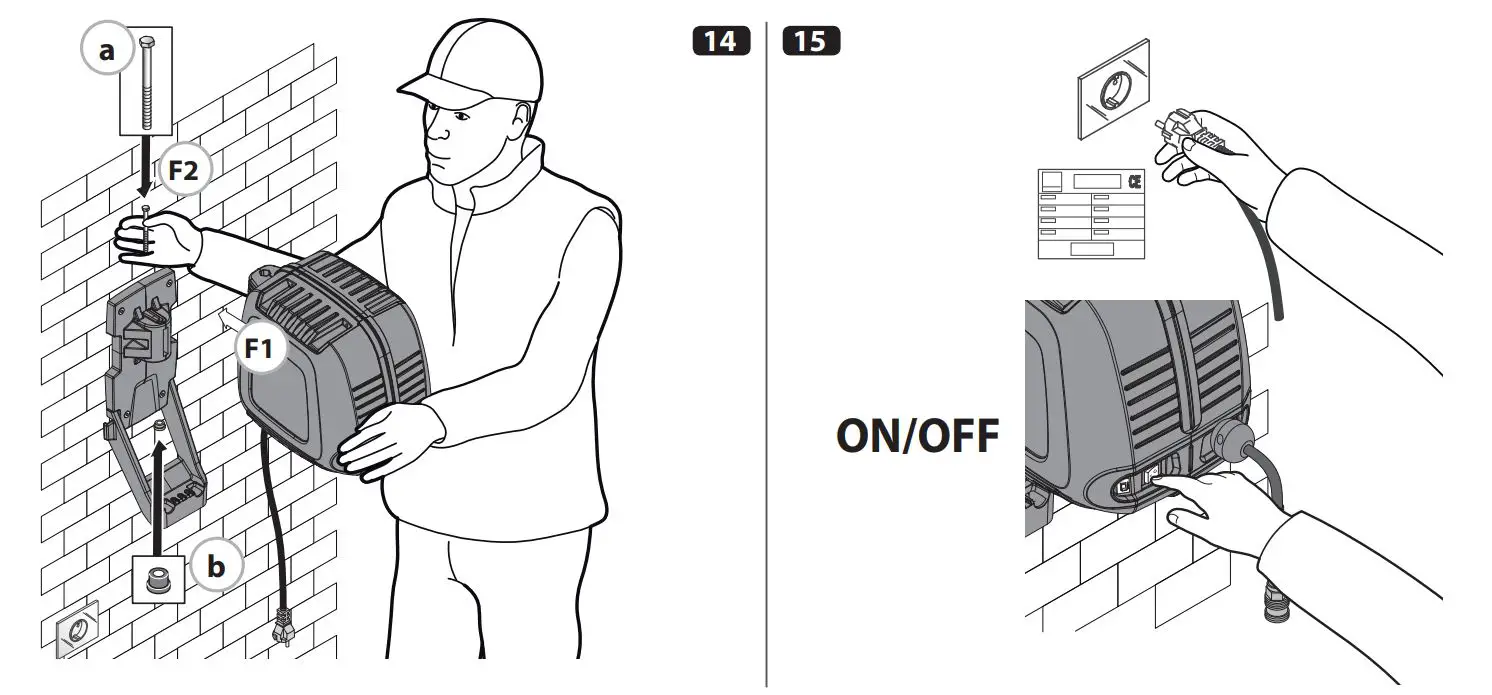 a

F2

F1

b

14

15

CE

ON/OFF