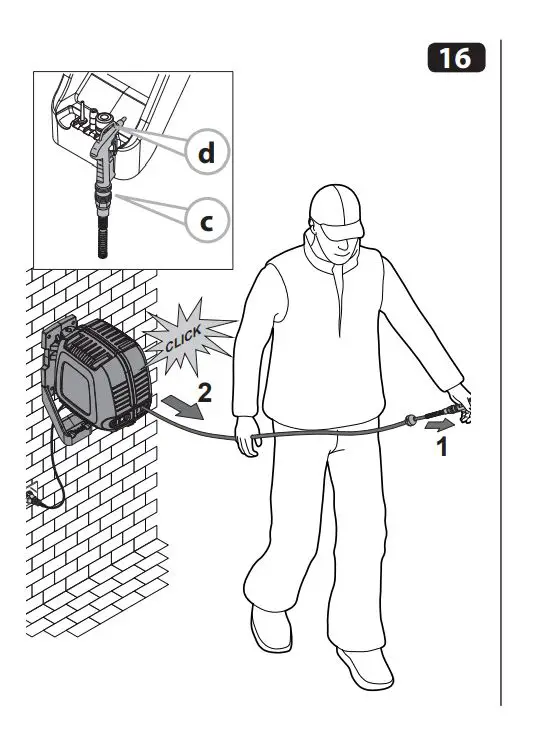 16

d

c

CLICK

2

1