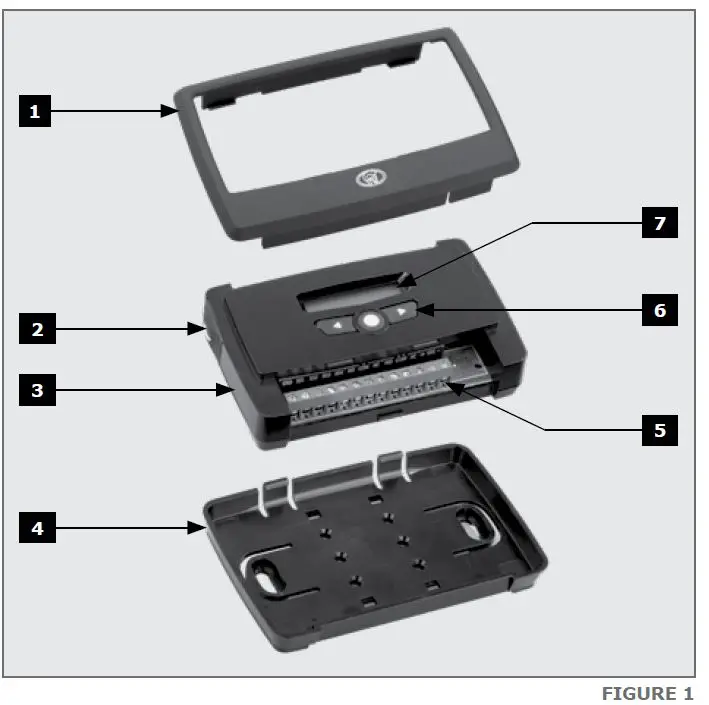 1
7
6
2
3
5
4
FIGURE 1