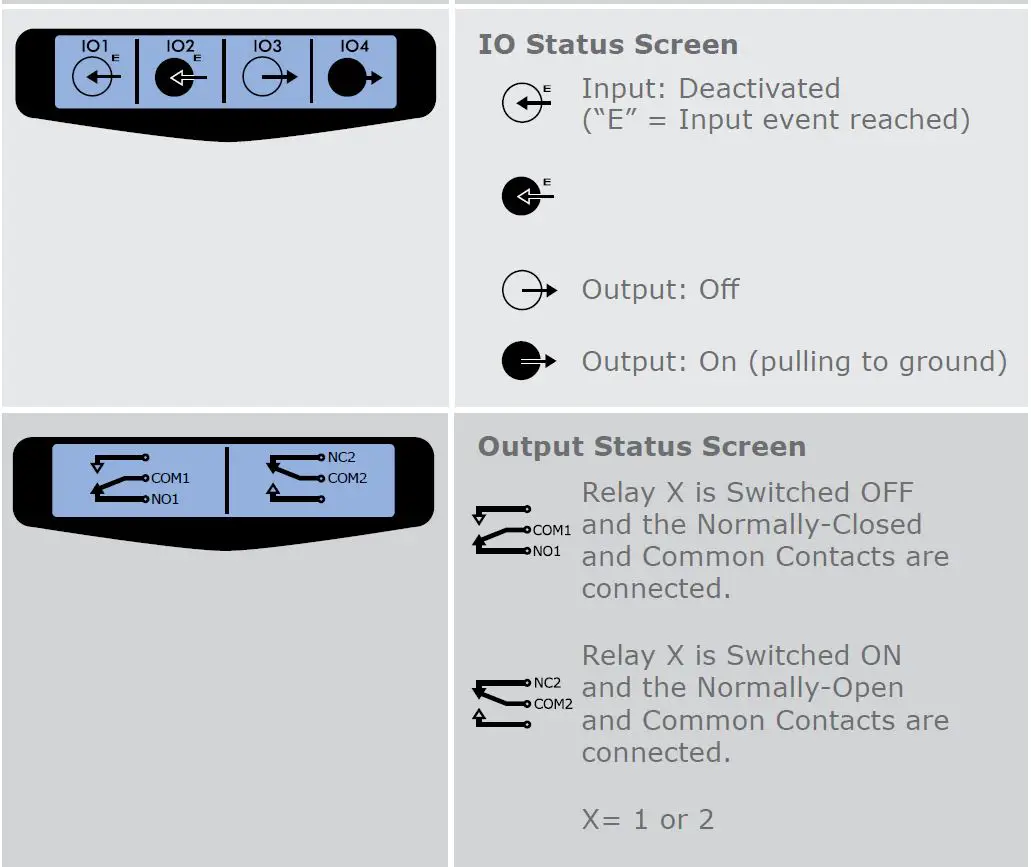 IO1 E IO2 E IO3 IO4

**IO Status Screen**

E Input: Deactivated
("E" = Input event reached)

E

Output: Off

Output: On (pulling to ground)

COM1
NO1
NC2
COM2

**Output Status Screen**

COM1
NO1
Relay X is Switched OFF and the Normally-Closed and Common Contacts are connected.

NC2
COM2
Relay X is Switched ON and the Normally-Open and Common Contacts are connected.

X= 1 or 2