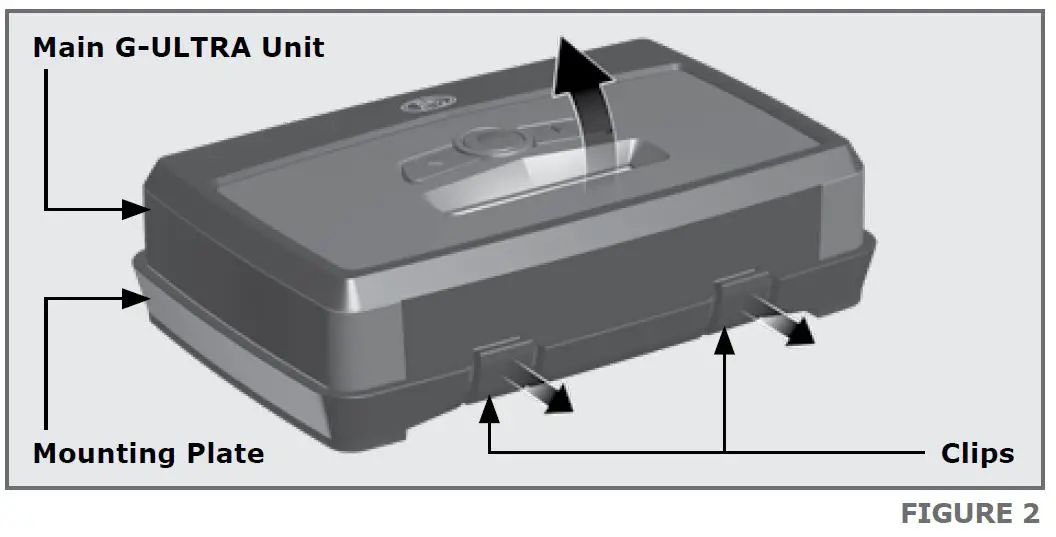 Main G-ULTRA Unit

Mounting Plate

Clips

FIGURE 2