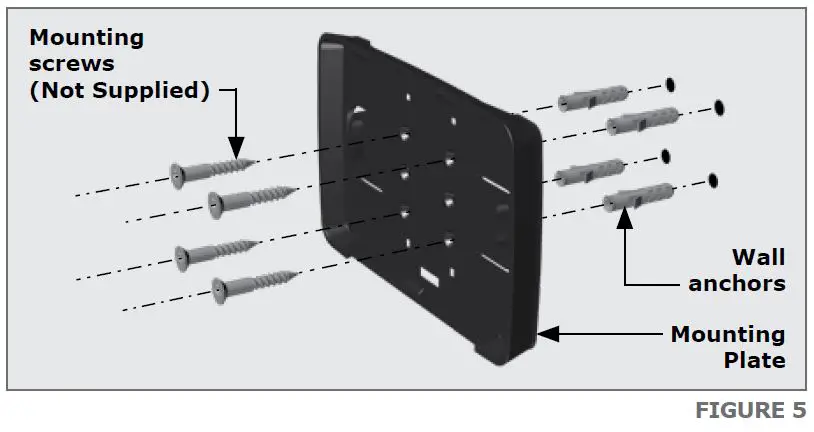 Mounting screws (Not Supplied)

Wall anchors

Mounting Plate

FIGURE 5