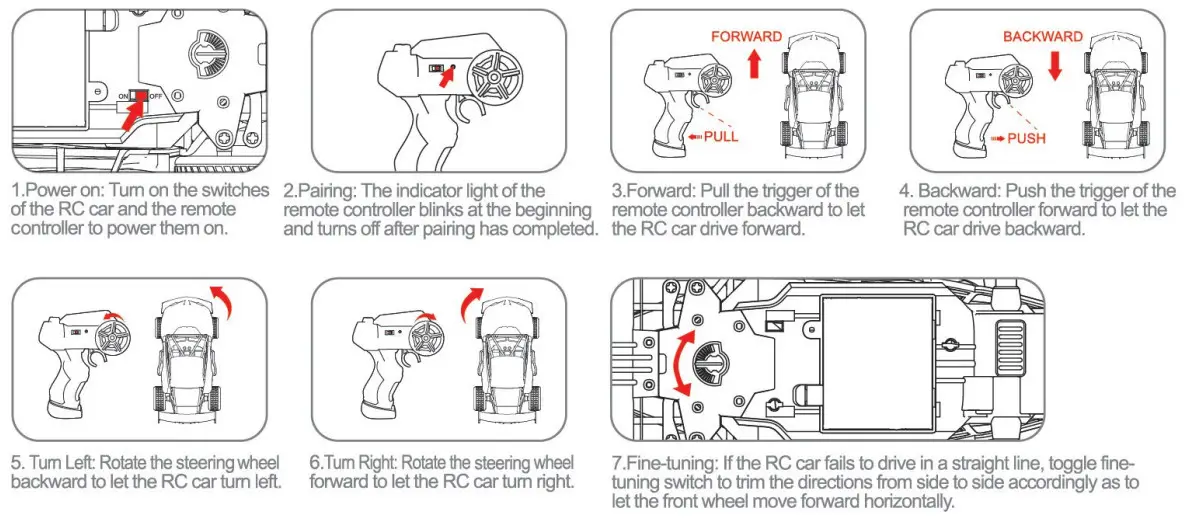 ON OFF

1.Power on: Turn on the switches of the RC car and the remote controller to power them on.

2.Pairing: The indicator light of the remote controller blinks at the beginning and turns off after pairing has completed.

FORWARD

PULL

3.Forward: Pull the trigger of the remote controller backward to let the RC car drive forward.

BACKWARD

PUSH

4. Backward: Push the trigger of the remote controller forward to let the RC car drive backward.

5. Turn Left: Rotate the steering wheel backward to let the RC car turn left.

6.Turn Right: Rotate the steering wheel forward to let the RC car turn right.

7.Fine-tuning: If the RC car fails to drive in a straight line, toggle fine-tuning switch to trim the directions from side to side accordingly as to let the front wheel move forward horizontally.