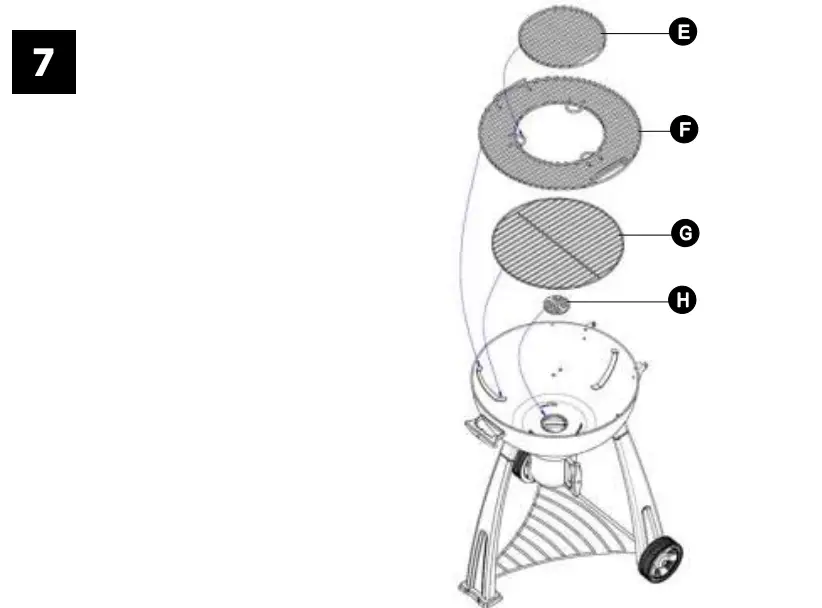 7

E

F

G

H