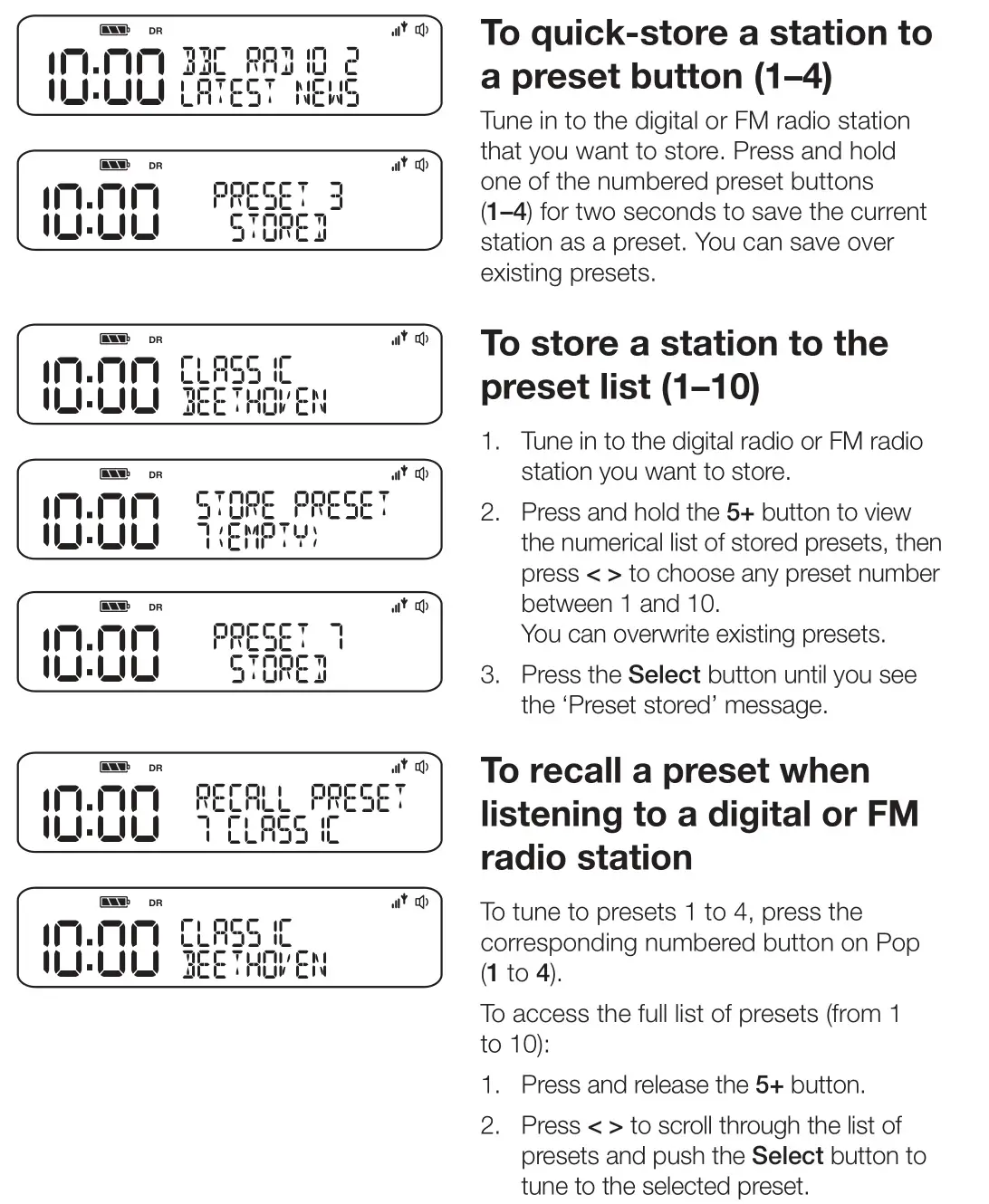 DR
10:00 BBC RADIO 2
LATEST NEWS

DR
10:00 PRESET 3
STORED

DR
10:00 CLASSIC
BEETHOVEN

DR
10:00 STORE PRESET
7(EMPTY)

DR
10:00 PRESET 7
STORED

DR
10:00 RECALL PRESET
7 CLASSIC

DR
10:00 CLASSIC
BEETHOVEN

To quick-store a station to a preset button (1–4)

Tune in to the digital or FM radio station that you want to store. Press and hold one of the numbered preset buttons (1–4) for two seconds to save the current station as a preset. You can save over existing presets.

To store a station to the preset list (1–10)

1. Tune in to the digital radio or FM radio station you want to store.
2. Press and hold the 5+ button to view the numerical list of stored presets, then press < > to choose any preset number between 1 and 10.
You can overwrite existing presets.
3. Press the Select button until you see the ‘Preset stored’ message.

To recall a preset when listening to a digital or FM radio station

To tune to presets 1 to 4, press the corresponding numbered button on Pop (1 to 4).

To access the full list of presets (from 1 to 10):

1. Press and release the 5+ button.
2. Press < > to scroll through the list of presets and push the Select button to tune to the selected preset.