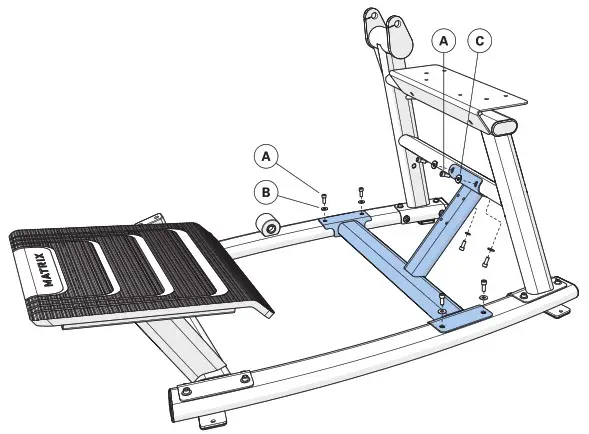 A
C
A
B
MATRIX