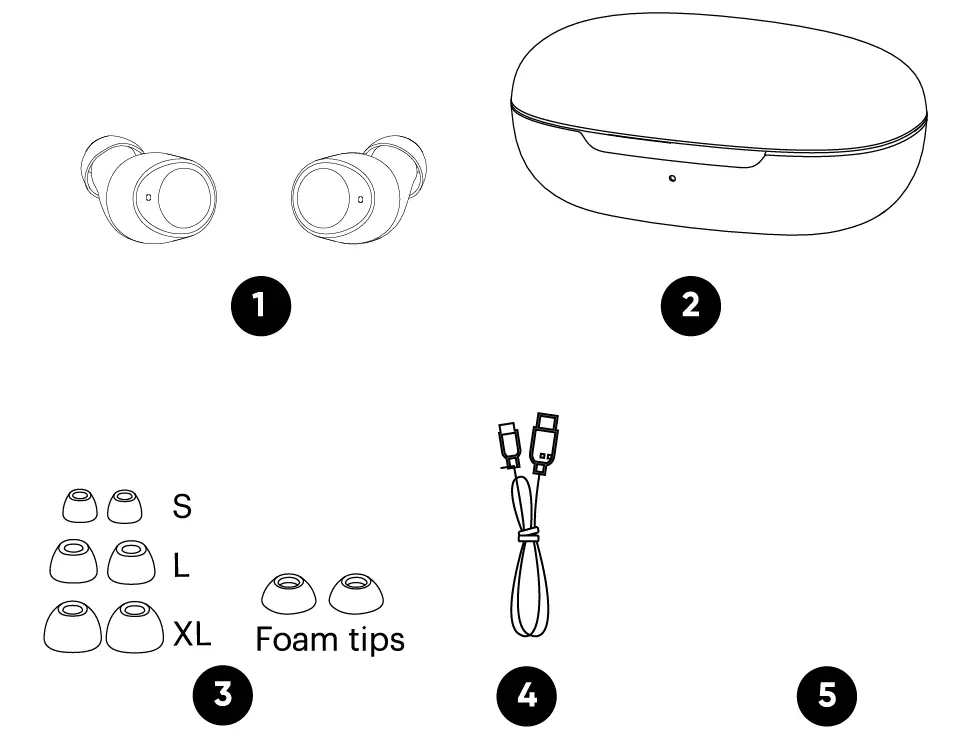 1

2

S
L
XL
Foam tips

3

4

5