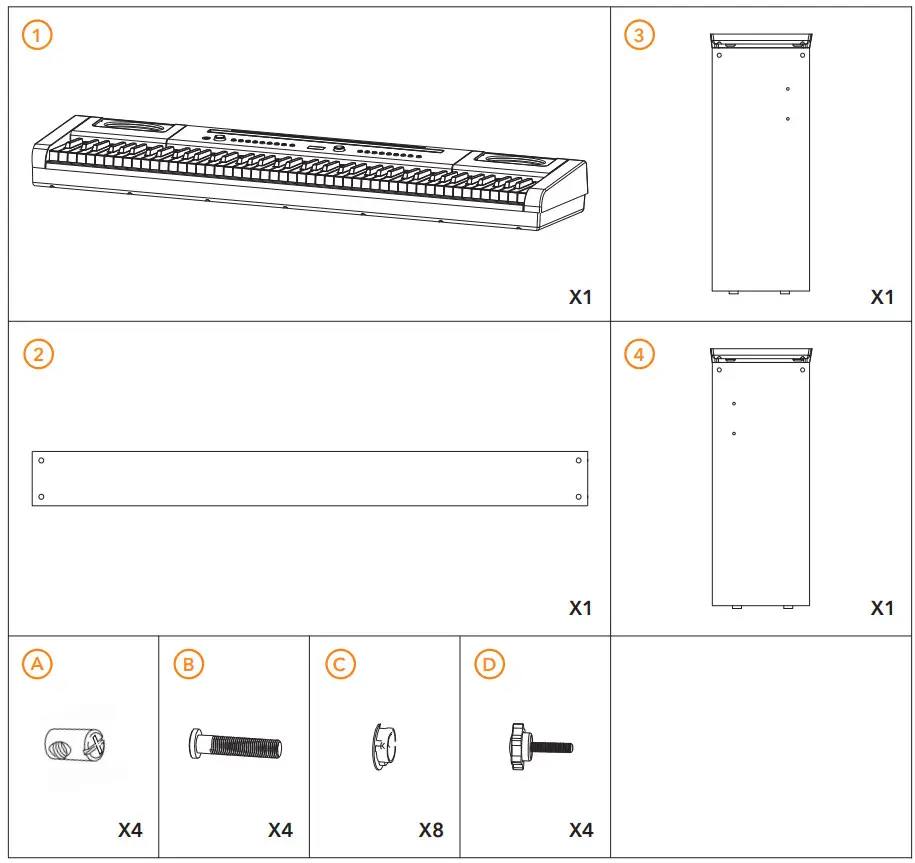 1

X1

3

X1

2

X1

4

X1

A

X4

B

X4

C

X8

D

X4