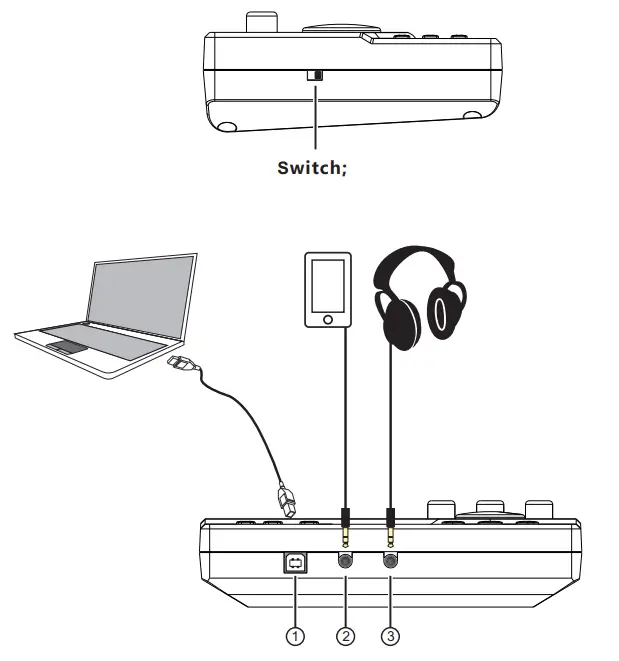 Switch;

①
②
③