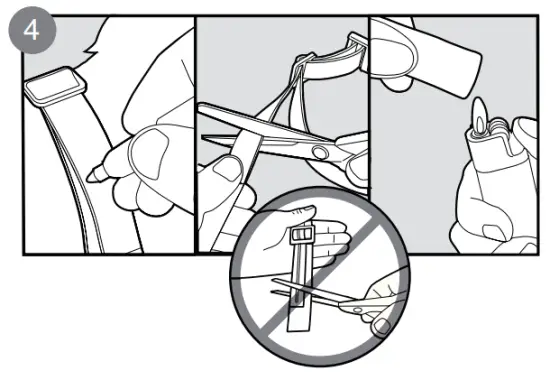 4