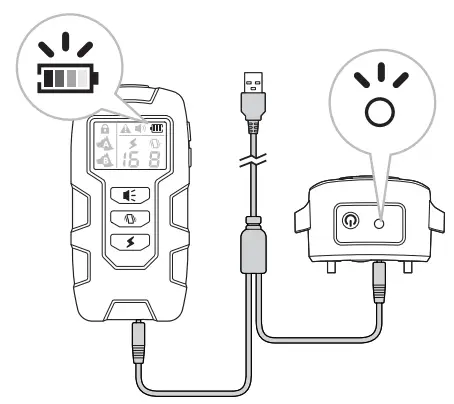 A
B
16 8