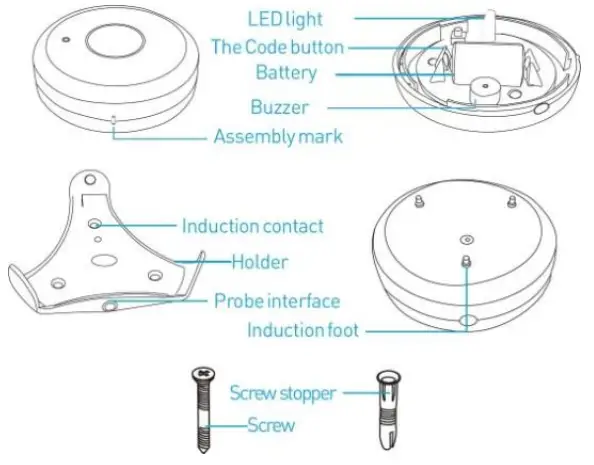 LED light
The Code button
Battery
Buzzer
Assembly mark
Induction contact
Holder
Probe interface
Induction foot
Screw stopper
Screw