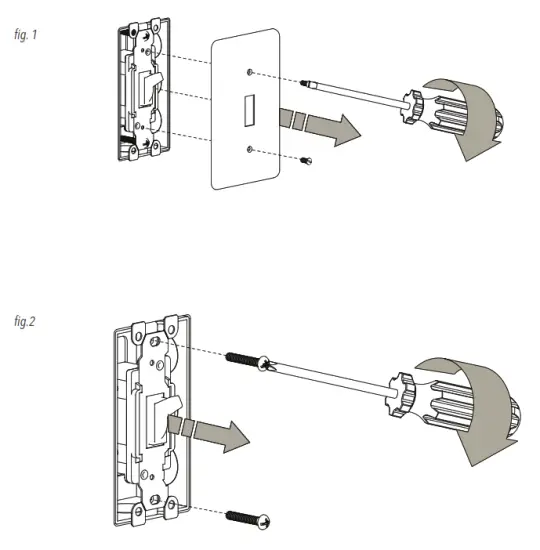 fig. 1

fig.2