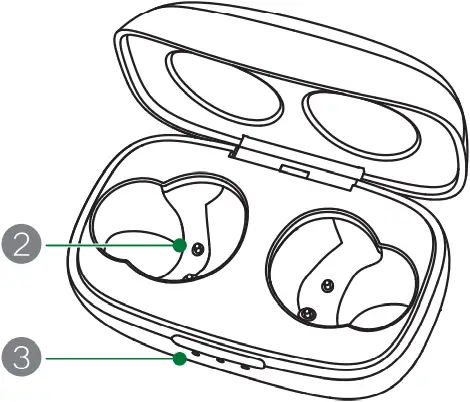 2

3