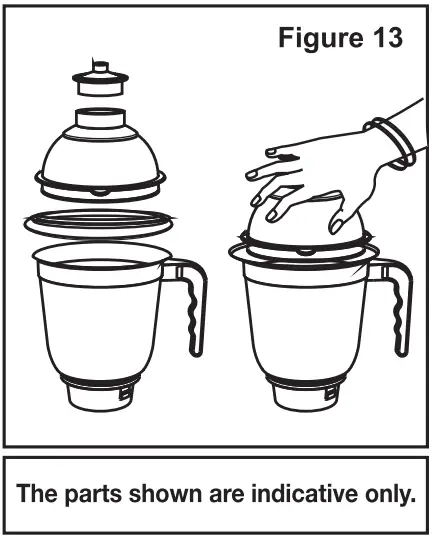 Figure 13

The parts shown are indicative only.