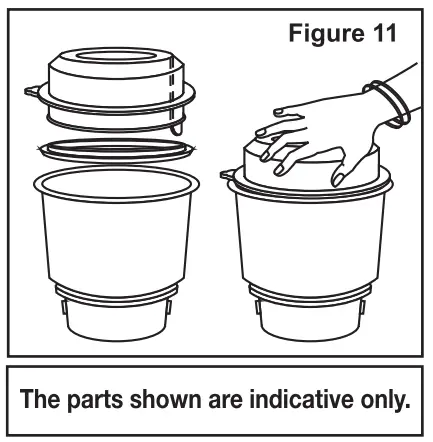 Figure 11

The parts shown are indicative only.