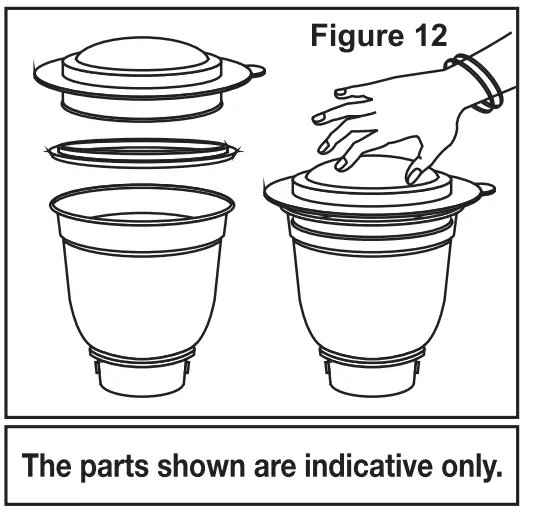 Figure 12

The parts shown are indicative only.