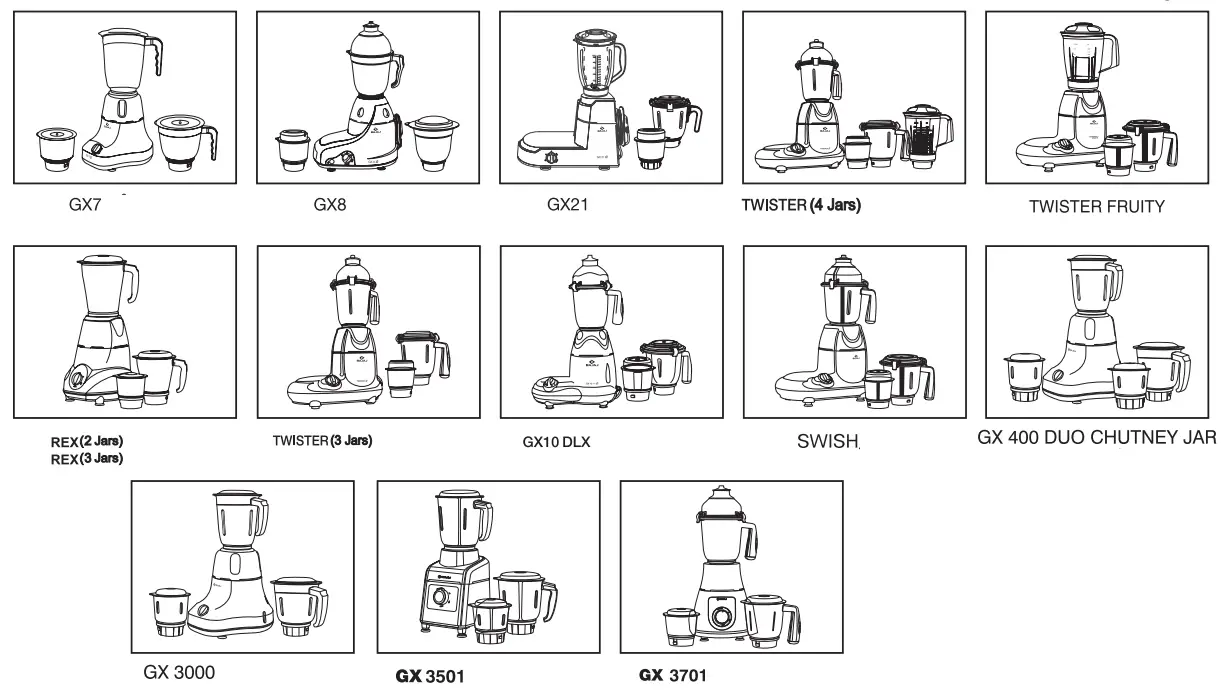 GX7

GX8

GX21

TWISTER (4 Jars)

TWISTER FRUITY

REX (2 Jars)
REX (3 Jars)

TWISTER (3 Jars)

GX10 DLX

SWISH

GX 400 DUO CHUTNEY JAR

GX 3000

GX 3501

GX 3701