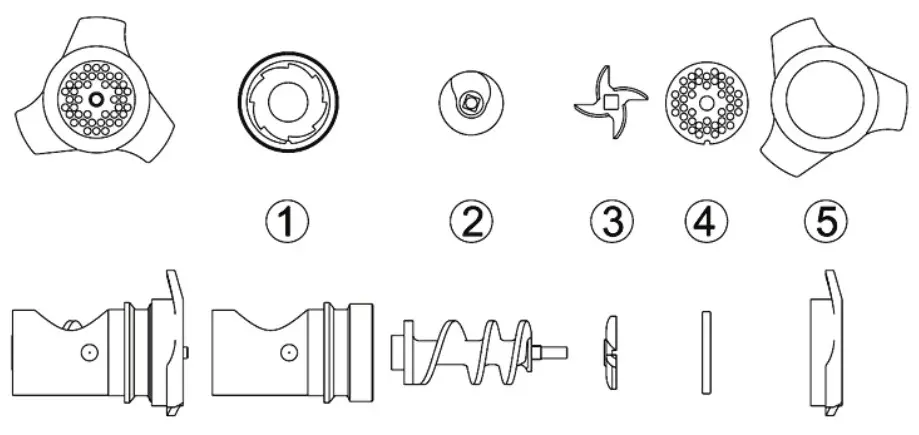 1 2 3 4 5