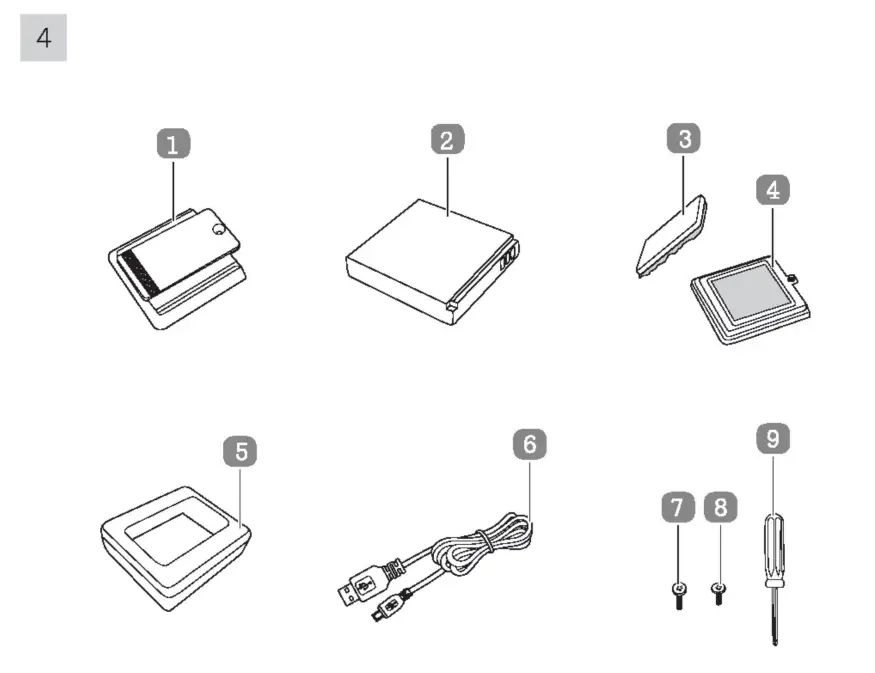 4

1

2

3

4

5

6

7

8

9