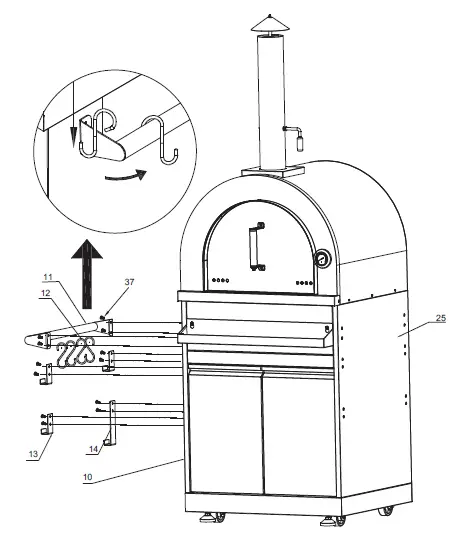 11
37
12
25
13
14
10