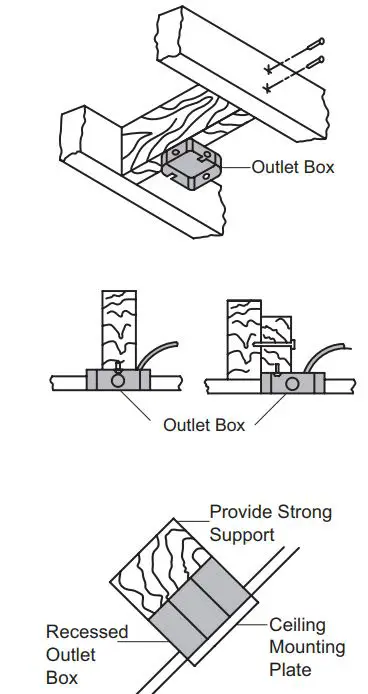 Outlet Box

Outlet Box

Provide Strong Support

Recessed Outlet Box

Ceiling Mounting Plate