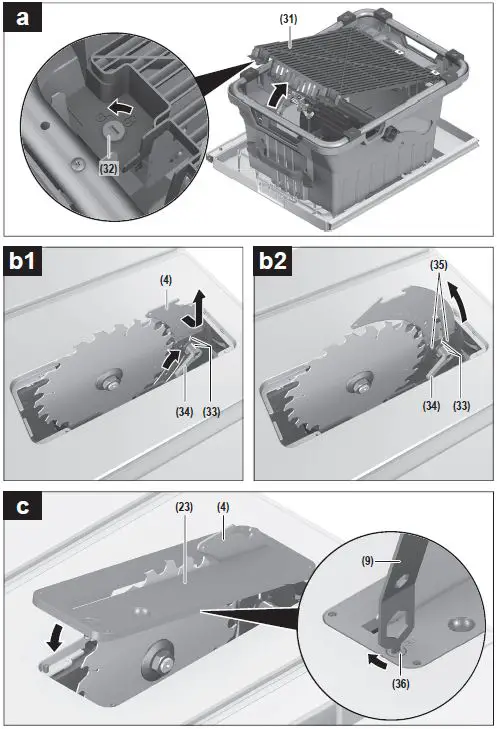 a
(31)
(32)
b1
(4)
(34)
(33)
b2
(35)
(34)
(33)
c
(23)
(4)
(9)
(36)