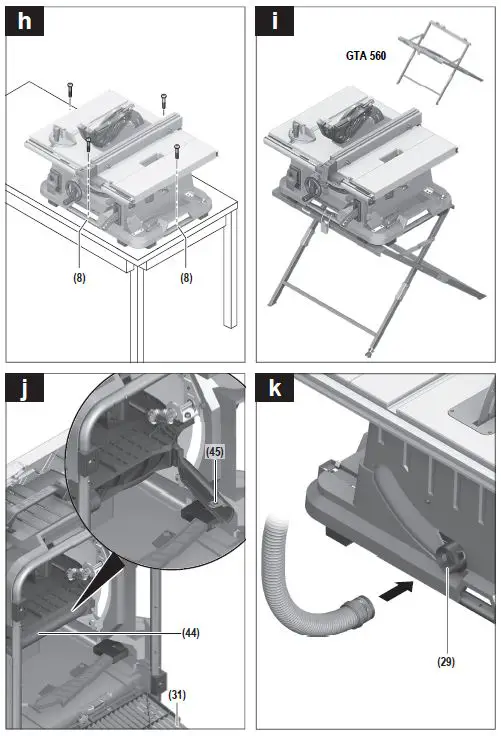 h

(8)

(8)

i

GTA 560

j

(45)

(44)

(31)

k

(29)