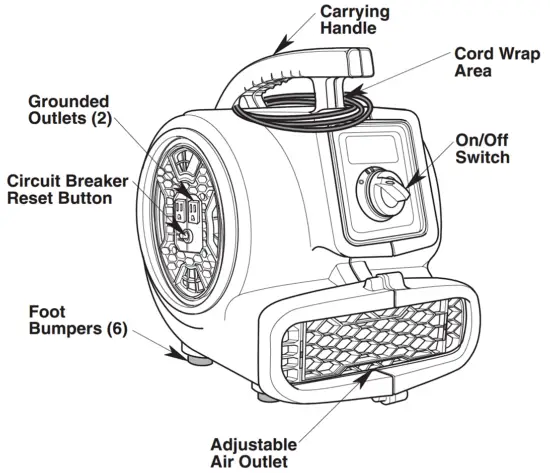 Carrying Handle

Cord Wrap Area

Grounded Outlets (2)

On/Off Switch

Circuit Breaker Reset Button

Foot Bumpers (6)

Adjustable Air Outlet