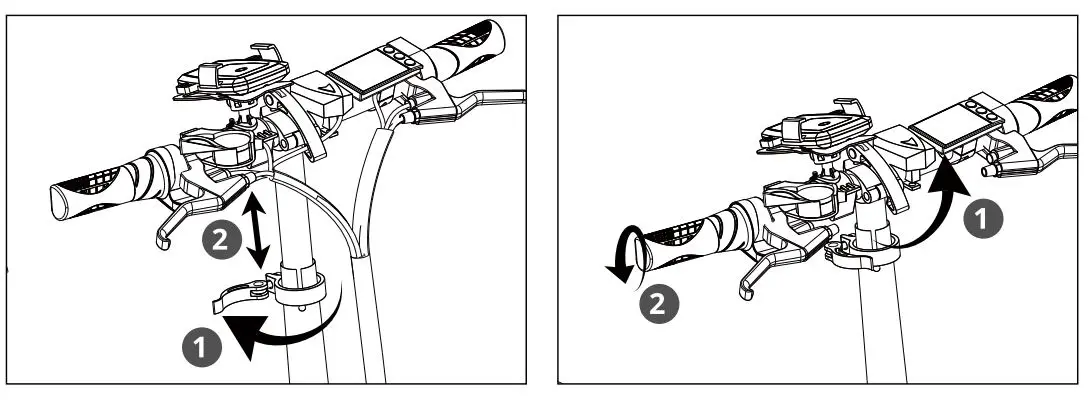 2
1
1
2