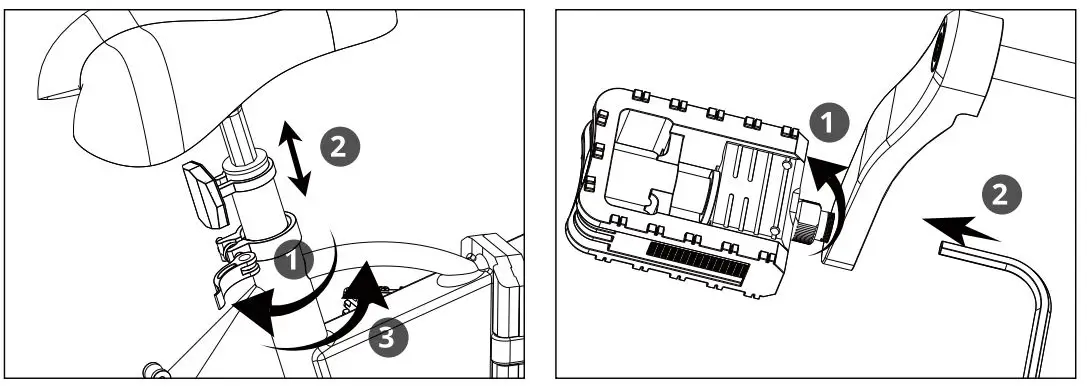 2
1
3

1
2