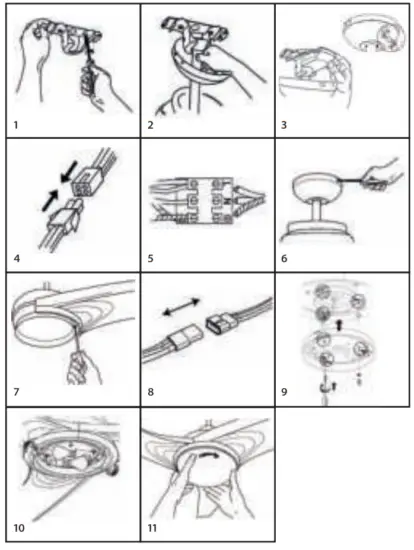 1
2
3
4
5
6
7
8
9
10
11