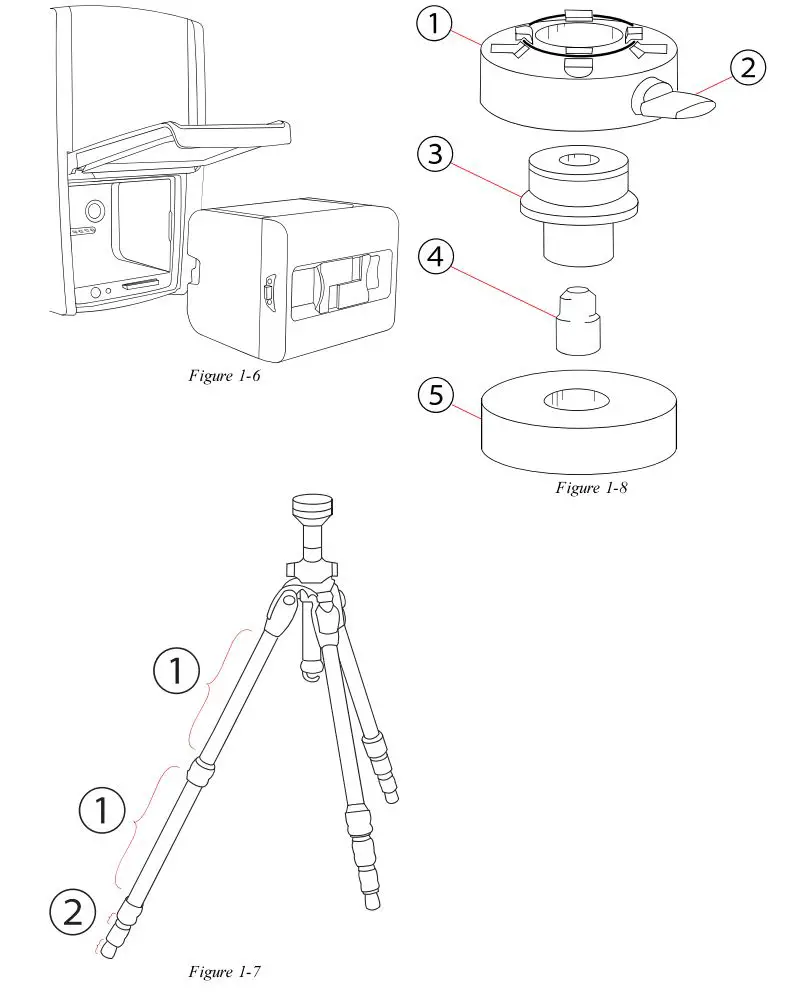 Figure 1-6

1
2
3
4
5

Figure 1-8

1
1
2

Figure 1-7