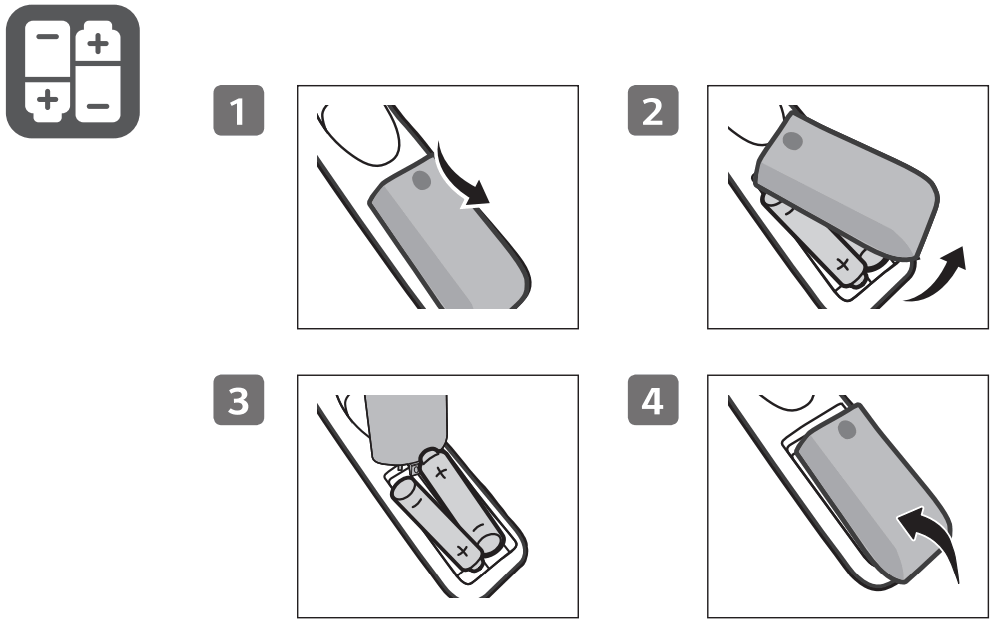 1

2

3

4