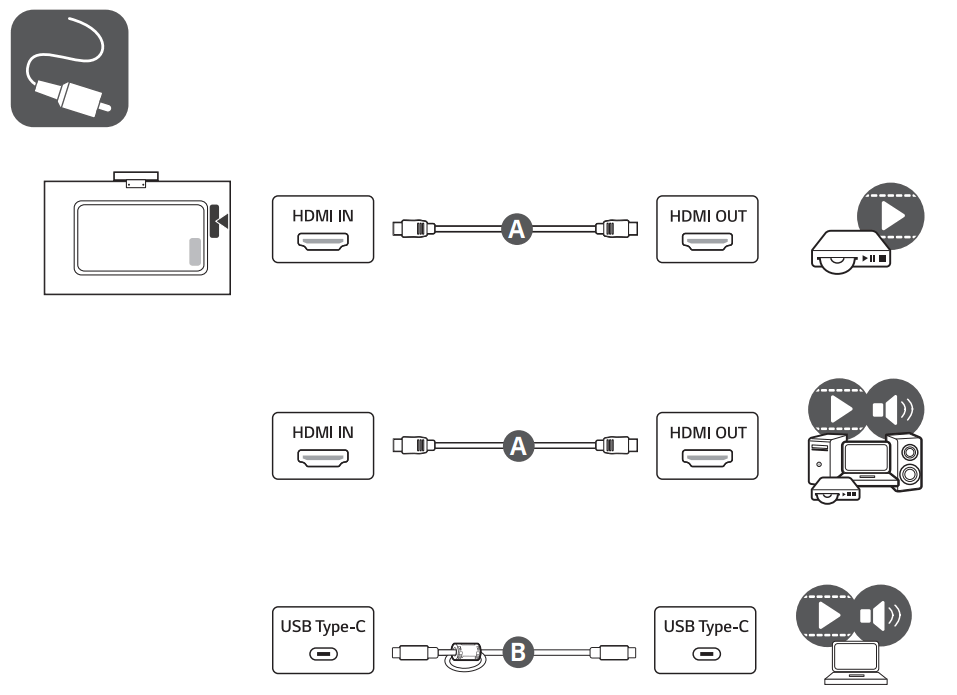 HDMI IN

A

HDMI OUT

HDMI IN

A

HDMI OUT

USB Type-C

B

USB Type-C