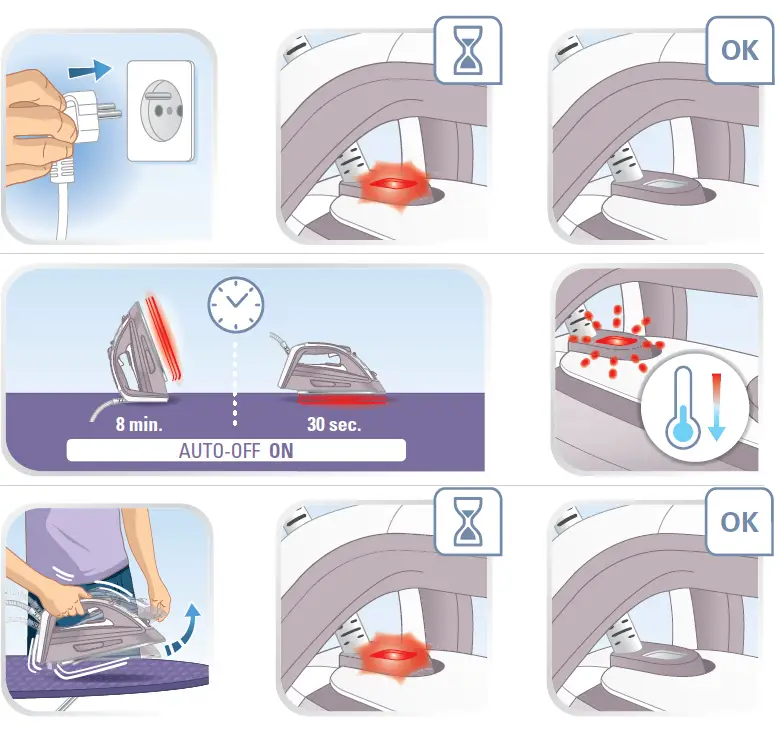 OK

8 min.

30 sec.

AUTO-OFF ON

OK