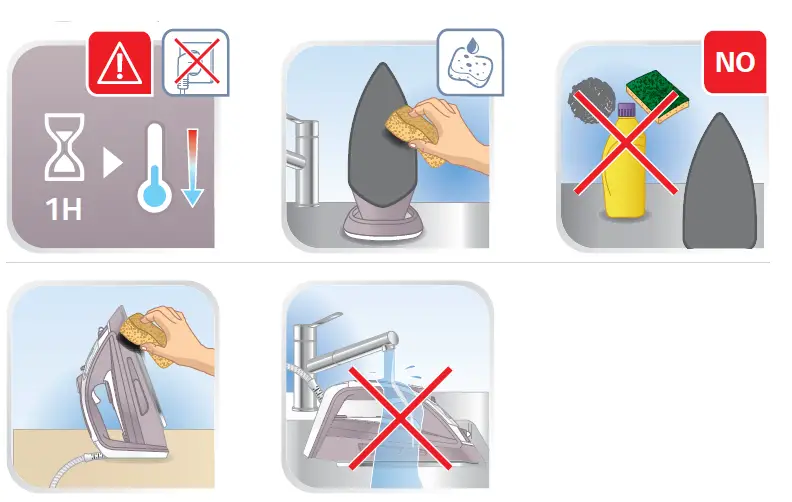 1H

NO